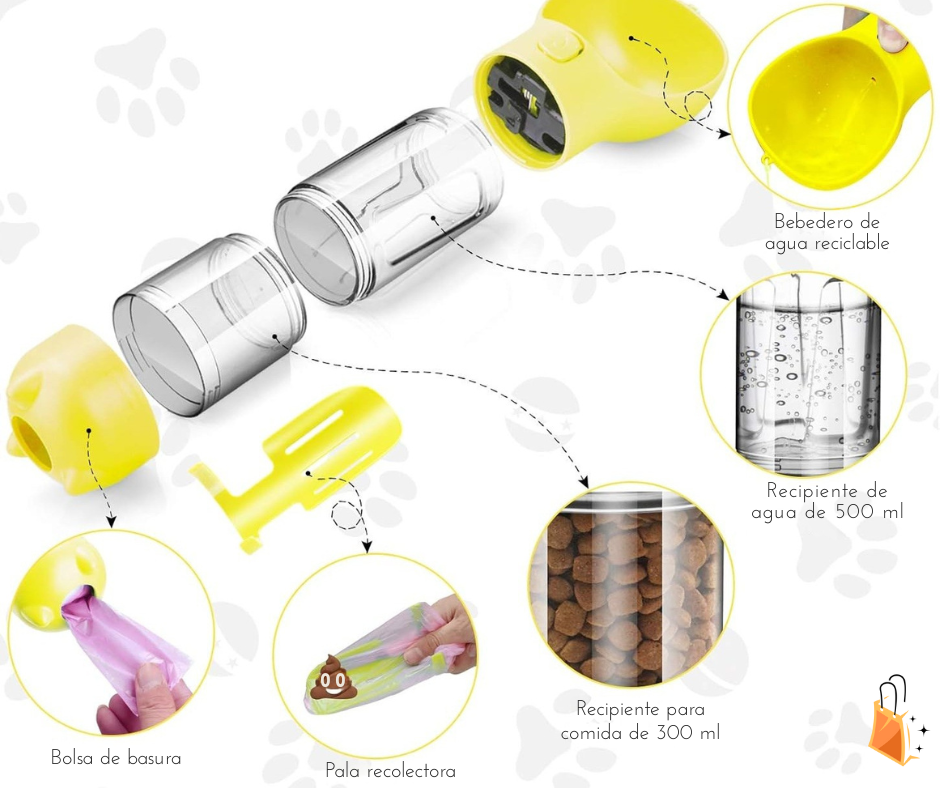 Bebedero de agua reciclable

Recipiente de agua de 500 ml

Recipiente para comida de 300 ml

Bolsa de basura

Pala recolectora